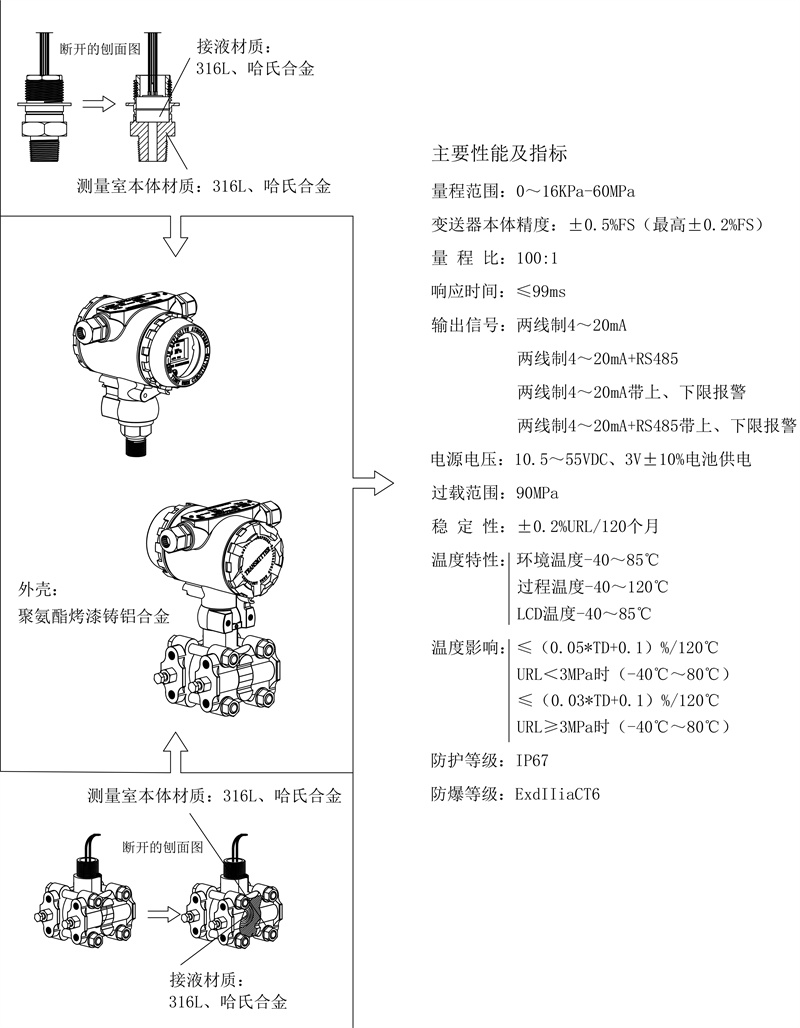 断开的刨面图

接液材质：
316L、哈氏合金

测量室本体材质：316L、哈氏合金

外壳：
聚氨酯烤漆铸铝合金

测量室本体材质：316L、哈氏合金

断开的刨面图

接液材质：
316L、哈氏合金

主要性能及指标

量程范围：0～16KPa-60MPa

变送器本体精度：±0.5%FS（最高±0.2%FS）

量 程 比：100:1

响应时间：≤99ms

输出信号：两线制4～20mA
两线制4～20mA+RS485
两线制4～20mA带上、下限报警
两线制4～20mA+RS485带上、下限报警

电源电压：10.5～55VDC、3V±10%电池供电

过载范围：90MPa

稳 定 性：±0.2%URL/120个月

温度特性：环境温度-40～85℃
过程温度-40～120℃
LCD温度-40～85℃

温度影响：≤（0.05*TD+0.1）%/120℃
URL＜3MPa时（-40℃～80℃）
≤（0.03*TD+0.1）%/120℃
URL≥3MPa时（-40℃～80℃）

防护等级：IP67

防爆等级：ExdIIiaCT6