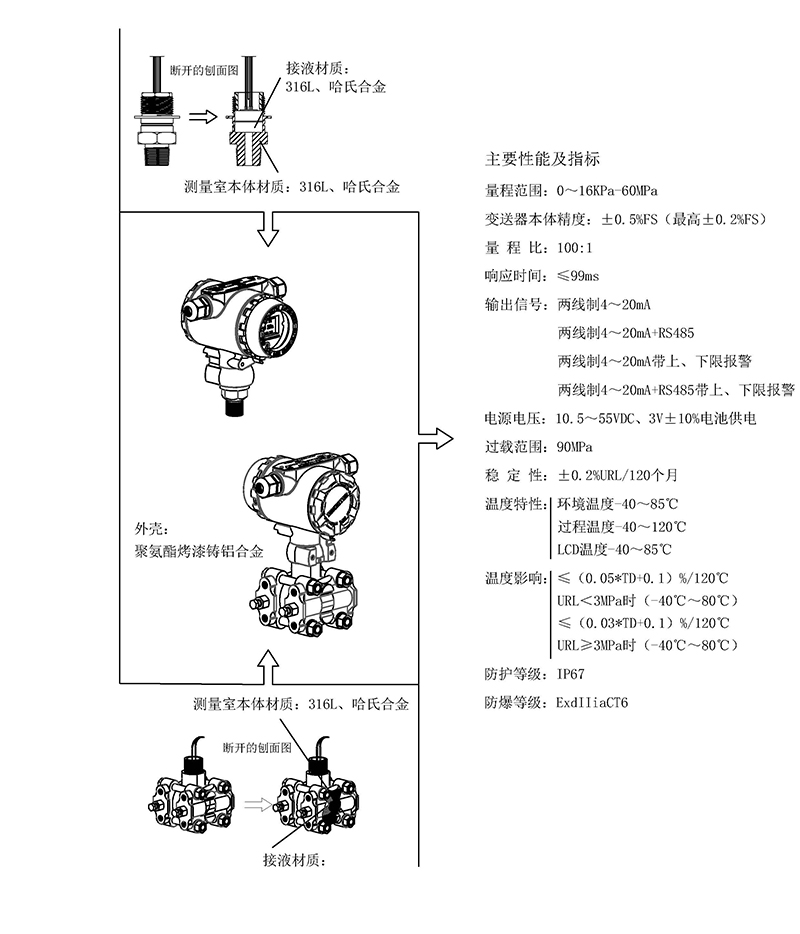 断开的刨面图

接液材质：
316L、哈氏合金

测量室本体材质：316L、哈氏合金

外壳：
聚氨酯烤漆铸铝合金

测量室本体材质：316L、哈氏合金

断开的刨面图

接液材质：

主要性能及指标

量程范围：0～16KPa-60MPa

变送器本体精度：±0.5%FS（最高±0.2%FS）

量 程 比：100:1

响应时间：≤99ms

输出信号：两线制4～20mA
两线制4～20mA+RS485
两线制4～20mA带上、下限报警
两线制4～20mA+RS485带上、下限报警

电源电压：10.5～55VDC、3V±10%电池供电

过载范围：90MPa

稳 定 性：±0.2%URL/120个月

温度特性：环境温度-40～85℃
过程温度-40～120℃
LCD温度-40～85℃

温度影响：≤（0.05*TD+0.1）%/120℃
URL＜3MPa时（-40℃～80℃）
≤（0.03*TD+0.1）%/120℃
URL≥3MPa时（-40℃～80℃）

防护等级：IP67

防爆等级：ExdIIiaCT6